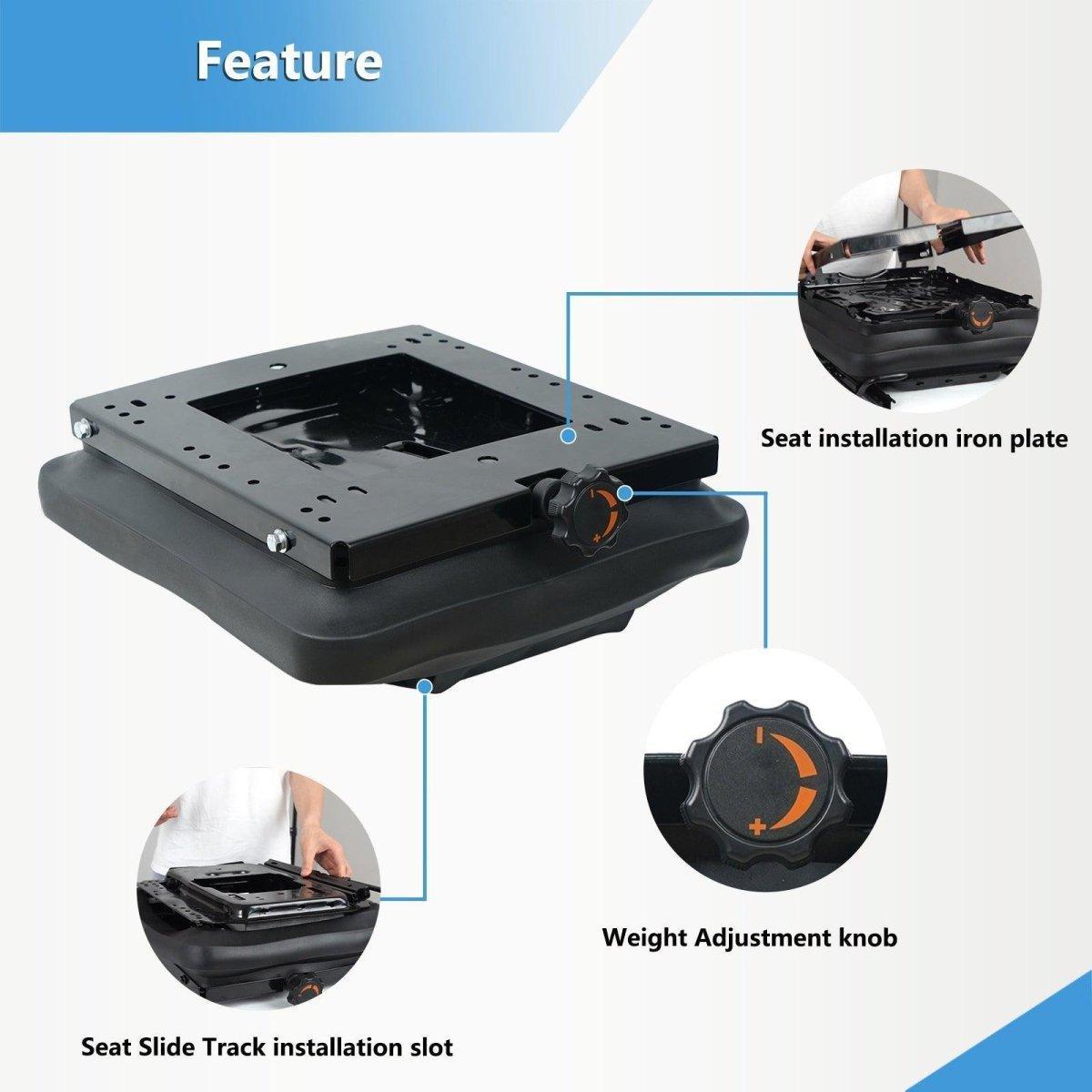 Feature

Seat installation iron plate

Weight Adjustment knob

Seat Slide Track installation slot